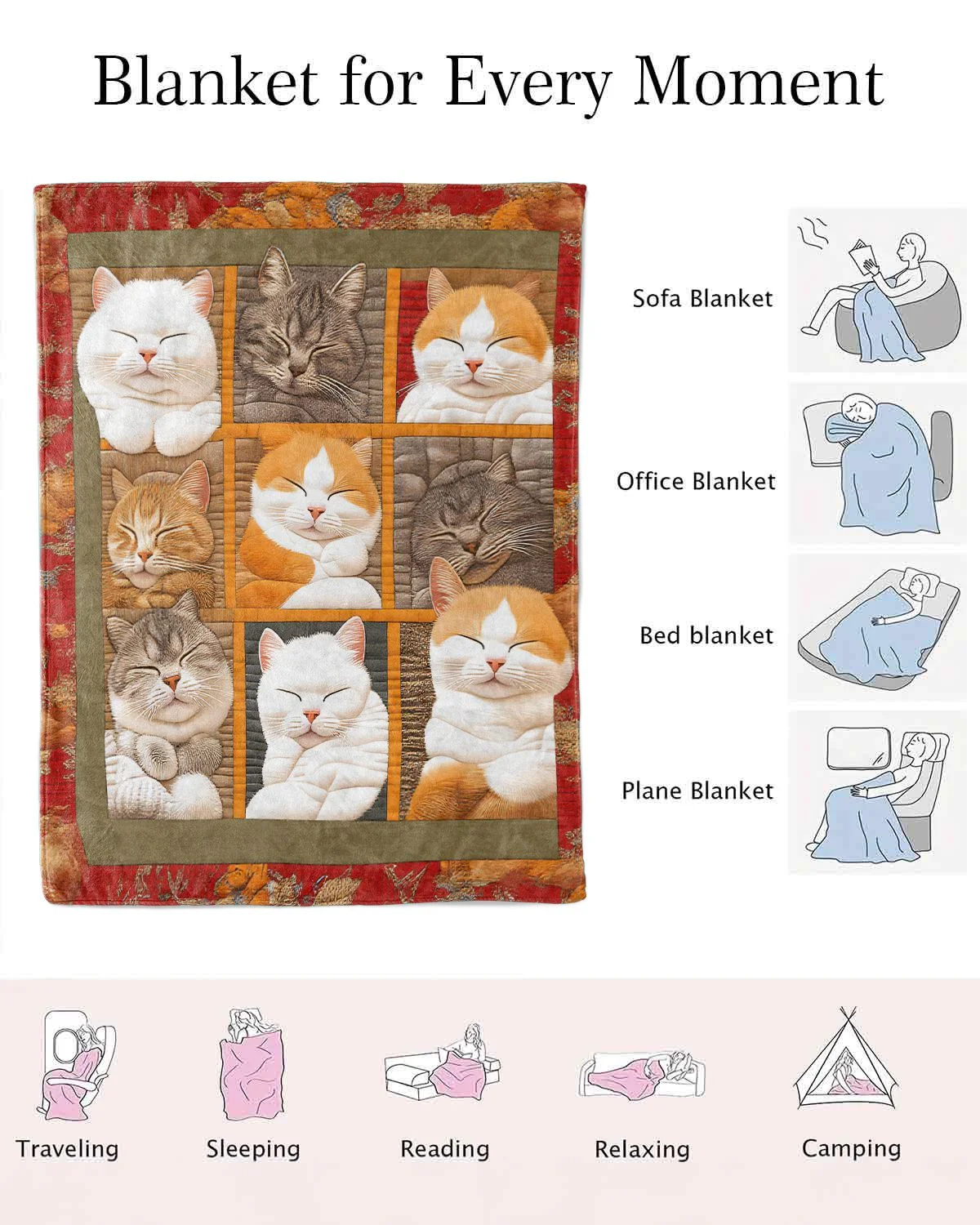 Blanket for Every Moment

Sofa Blanket

Office Blanket

Bed blanket

Plane Blanket

Traveling

Sleeping

Reading

Relaxing

Camping